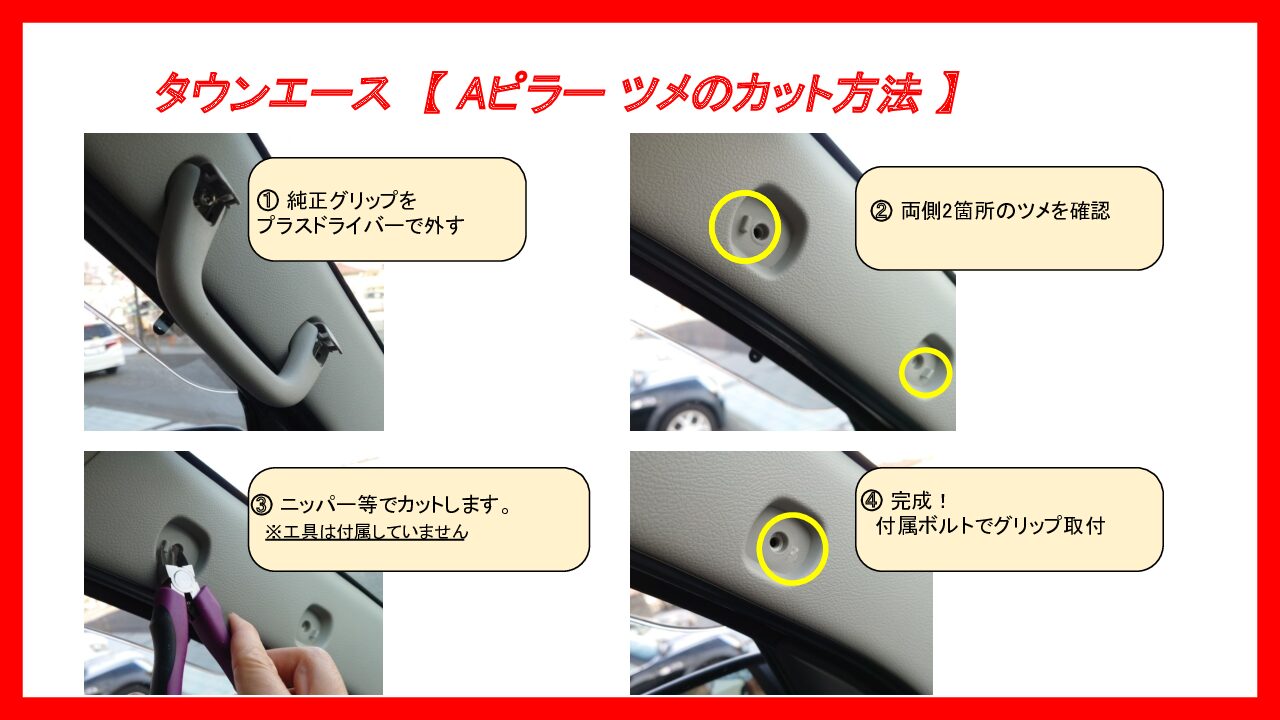 タウンエース 【 Aピラー ツメのカット方法 】

① 純正グリップを
プラスドライバーで外す

② 両側2箇所のツメを確認

③ ニッパー等でカットします。
※工具は付属していません

④ 完成！
付属ボルトでグリップ取付