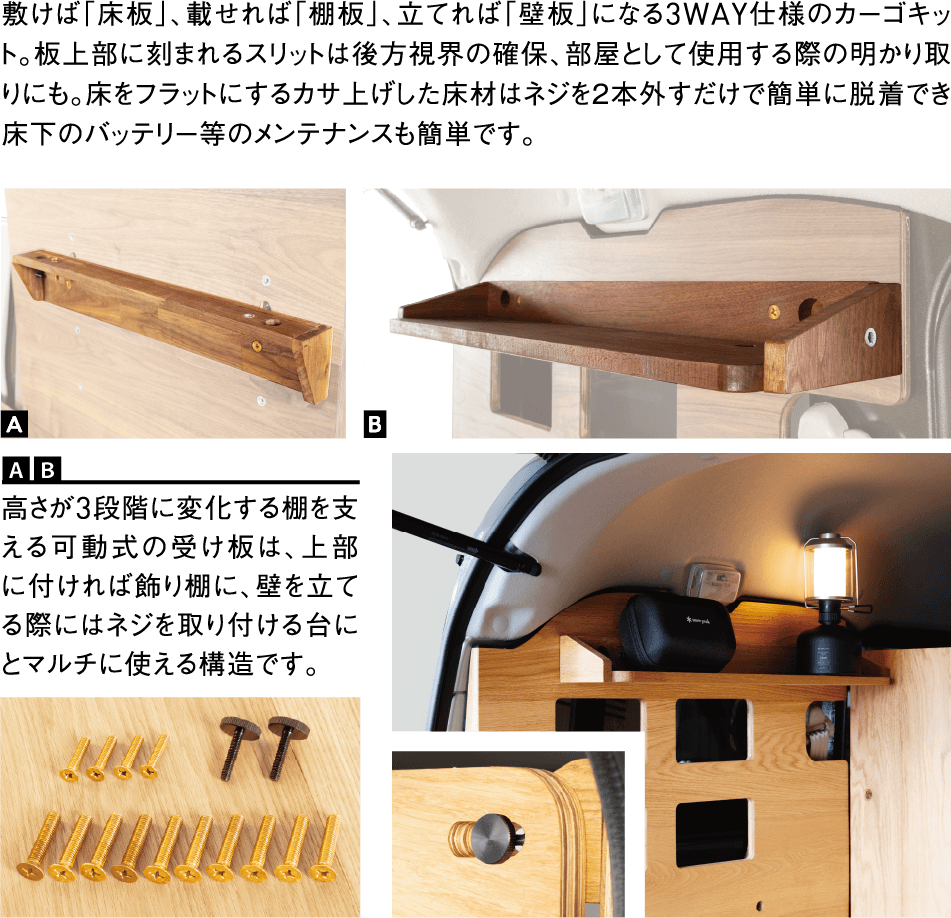 敷けば「床板」、載せれば「棚板」、立てれば「壁板」になる3WAY仕様のカーゴキット。板上部に刻まれるスリットは後方視界の確保、部屋として使用する際の明かり取りにも。床をフラットにするカサ上げした床材はネジを2本外すだけで簡単に脱着でき床下のバッテリー等のメンテナンスも簡単です。

A

B

A B

高さが3段階に変化する棚を支える可動式の受け板は、上部に付ければ飾り棚に、壁を立てる際にはネジを取り付ける台にとマルチに使える構造です。

snow peak